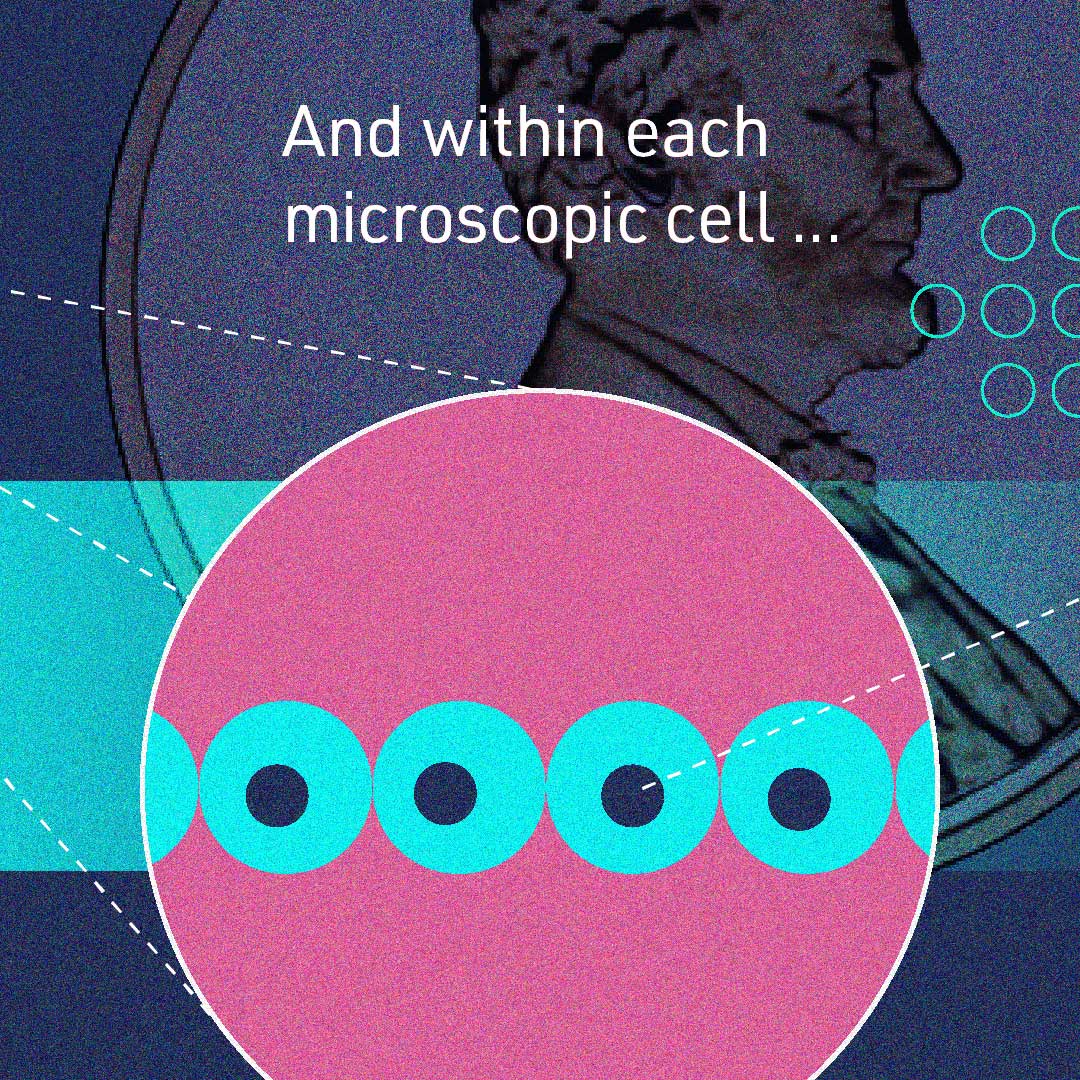 And within each microscopic cell ...